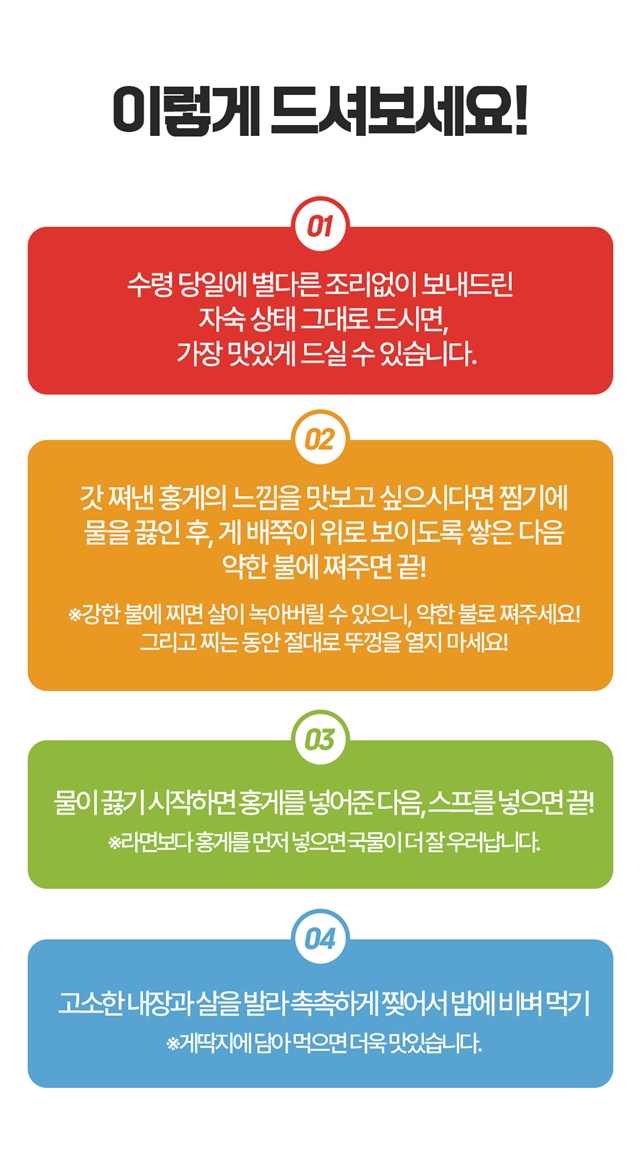 이렇게 드셔보세요!

01

수령 당일에 별다른 조리없이 보내드린 자숙 상태 그대로 드시면, 가장 맛있게 드실 수 있습니다.

02

갓 쪄낸 홍게의 느낌을 맛보고 싶으시다면 찜기에 물을 끓인 후, 게 배쪽이 위로 보이도록 쌓은 다음 약한 불에 쪄주면 끝!

※강한 불에 찌면 살이 녹아버릴 수 있으니, 약한 불로 쪄주세요! 그리고 찌는 동안 절대로 뚜껑을 열지 마세요!

03

물이 끓기 시작하면 홍게를 넣어준 다음, 스프를 넣으면 끝!

※라면보다 홍게를 먼저 넣으면 국물이 더 잘 우러납니다.

04

고소한 내장과 살을 발라 촉촉하게 찢어서 밥에 비벼 먹기

※게딱지에 담아 먹으면 더욱 맛있습니다.